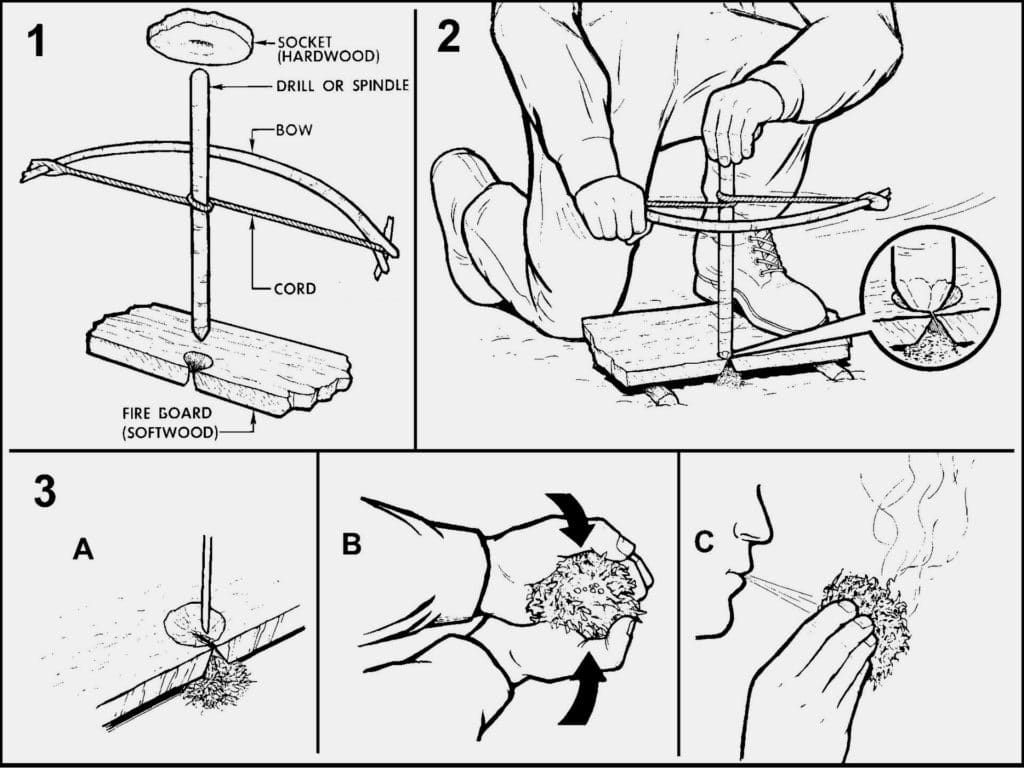 1

SOCKET (HARDWOOD)

DRILL OR SPINDLE

BOW

CORD

FIRE BOARD (SOFTWOOD)

2

3

A

B

C